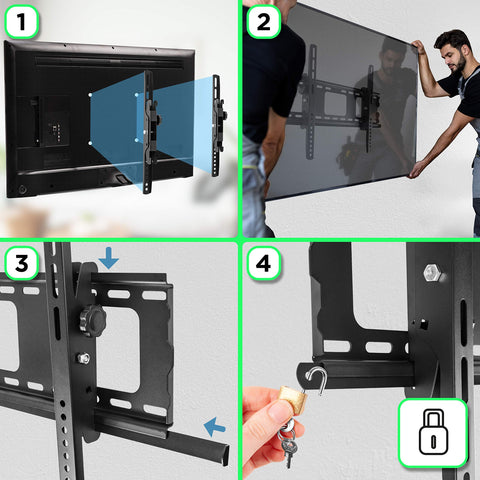 1

2

3

4