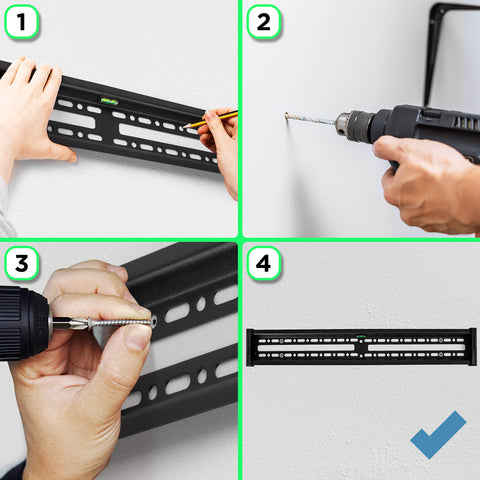 1

2

3

4