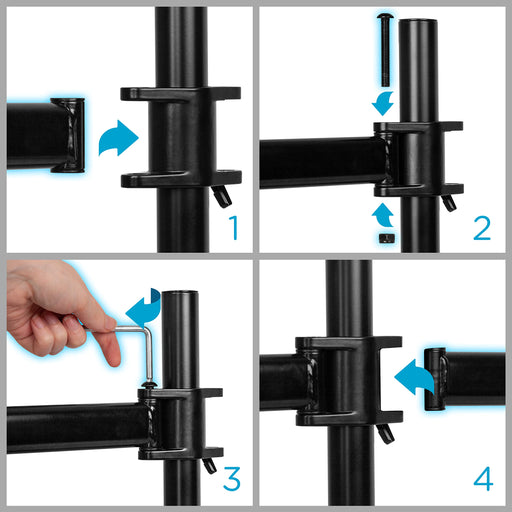 1

2

3

4