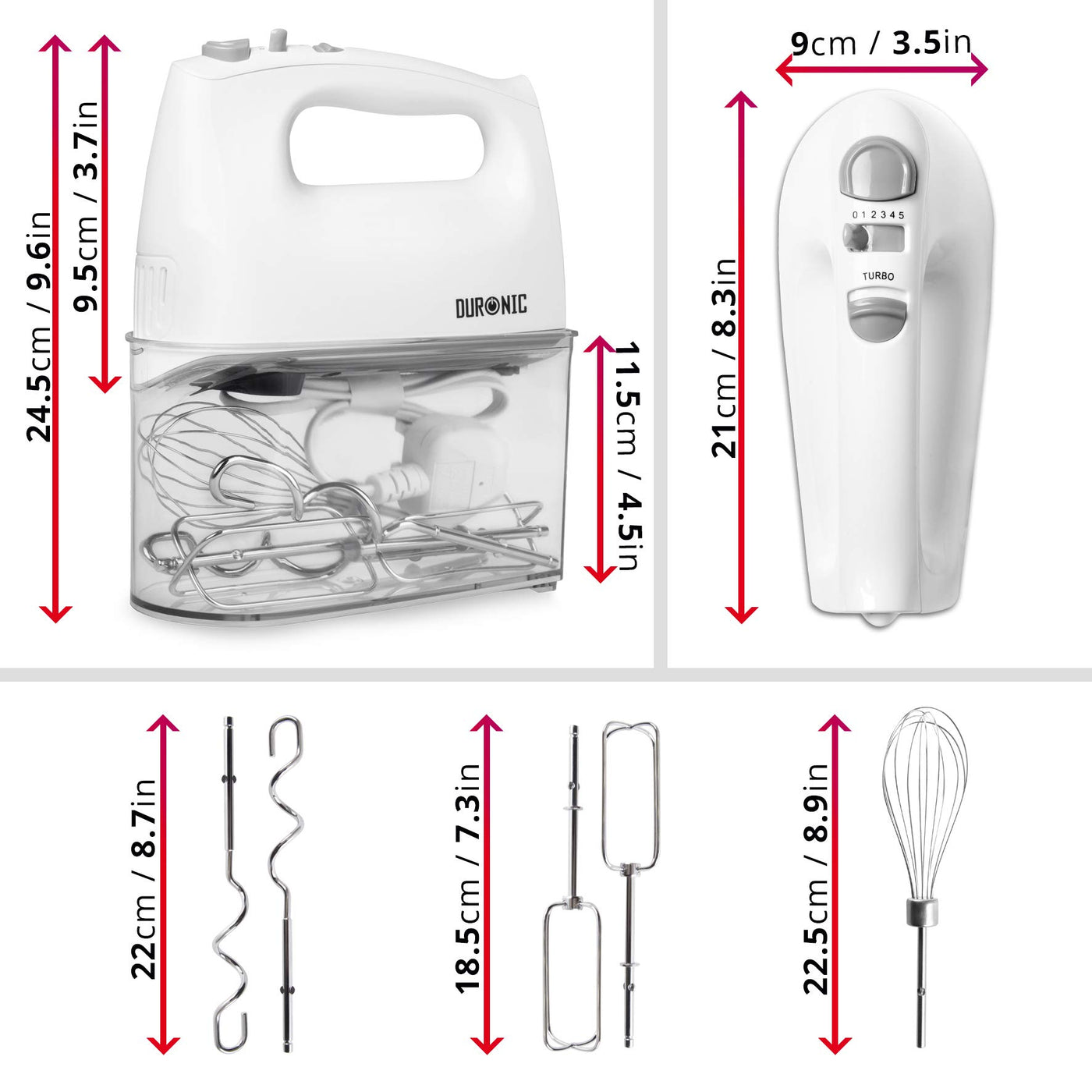 24.5cm / 9.6in

9.5cm / 3.7in

DURONIC

11.5cm / 4.5in

9cm / 3.5in

21cm / 8.3in

0 1 2 3 4 5

TURBO

22cm / 8.7in

18.5cm / 7.3in

22.5cm / 8.9in