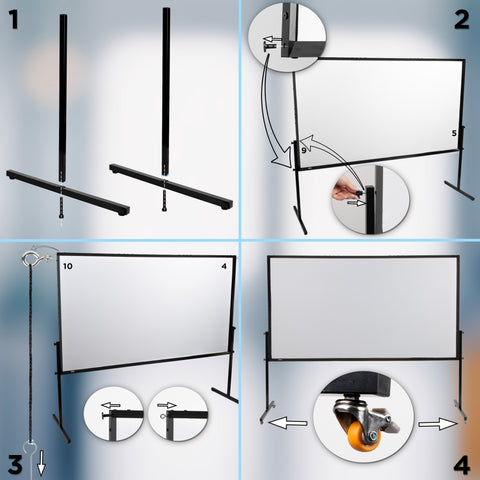 1

2

5

9

10

4

3

4