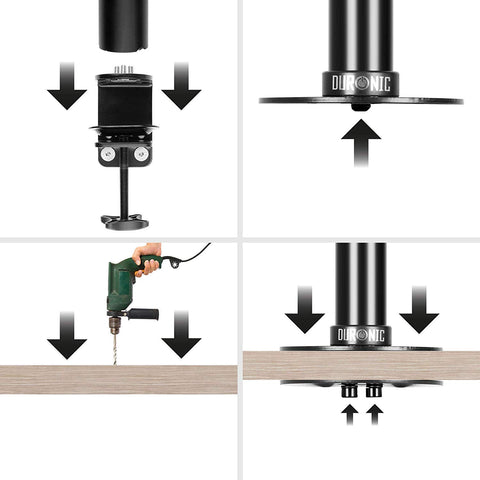 DURONIC

DURONIC