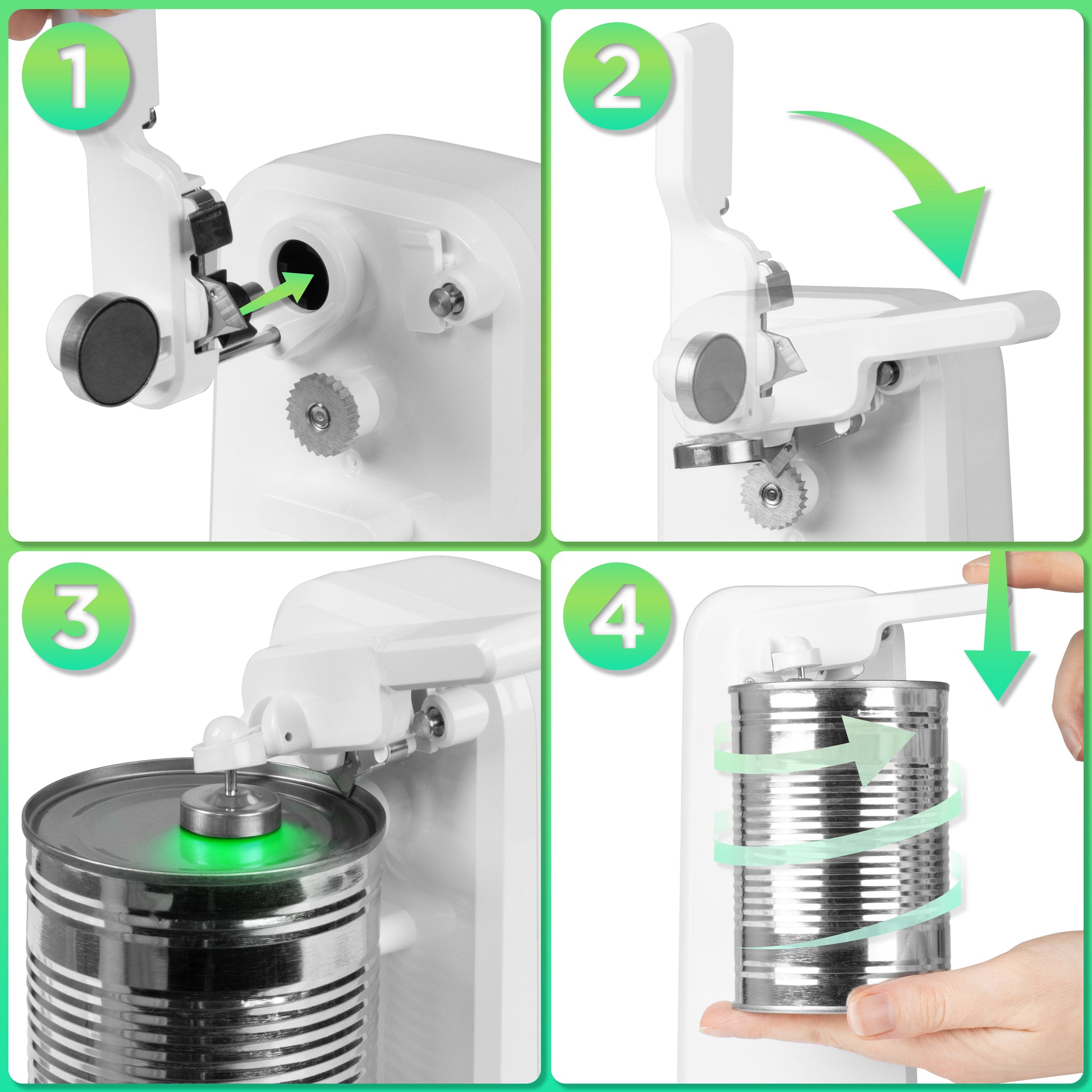 1
2
3
4