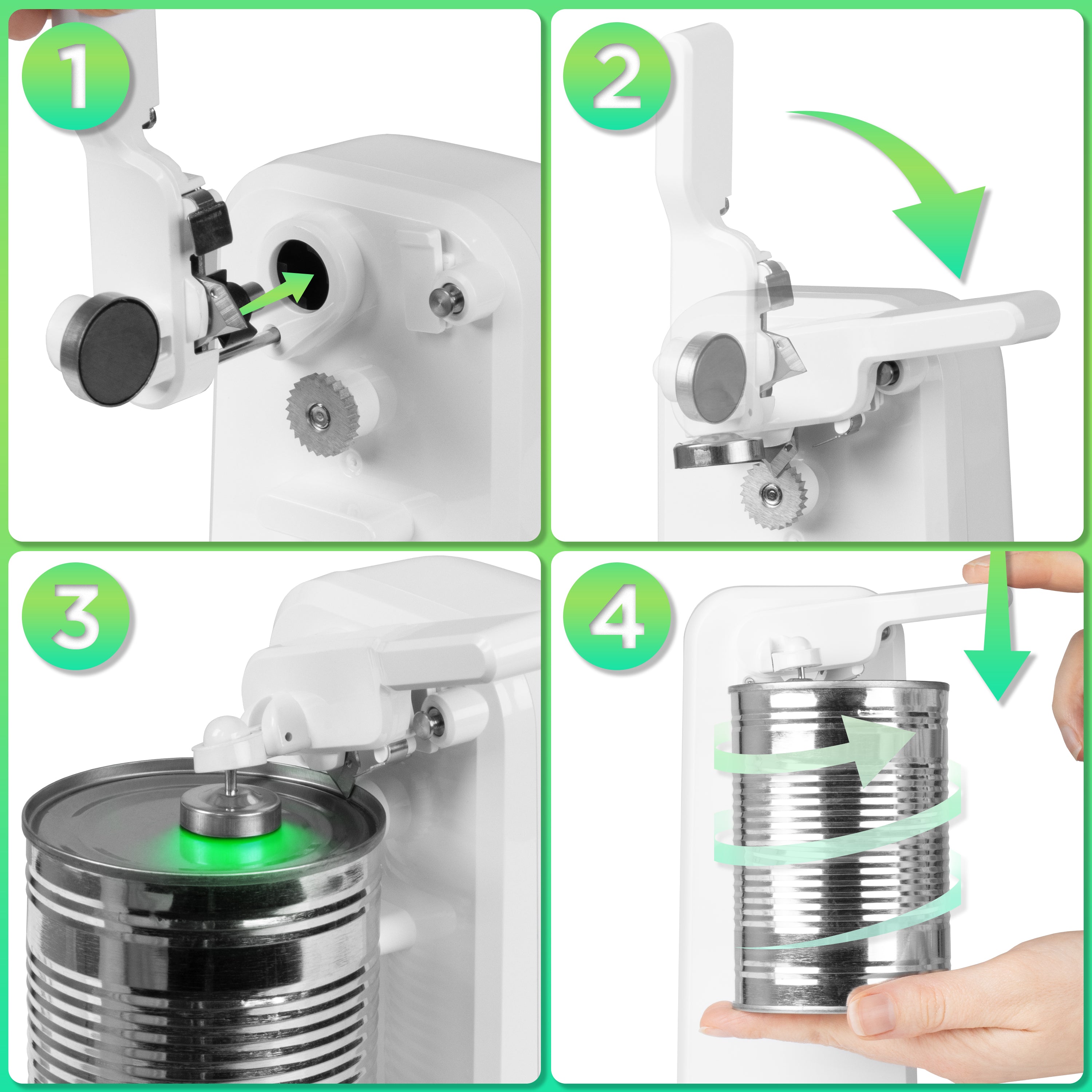 1

2

3

4