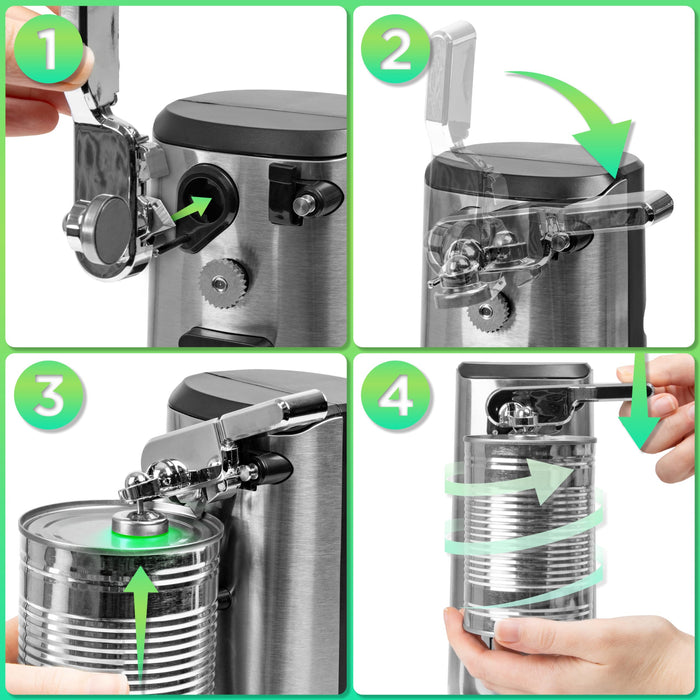 1

2

3

4