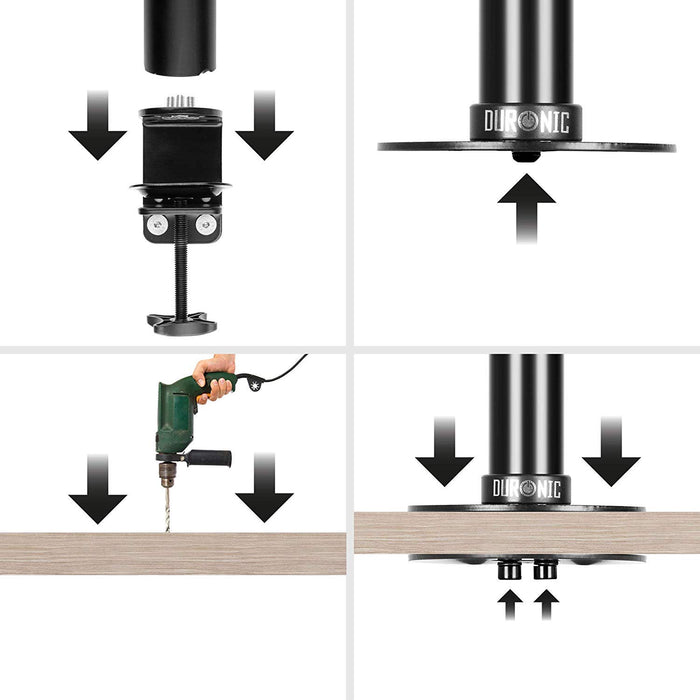 DURONIC

DURONIC